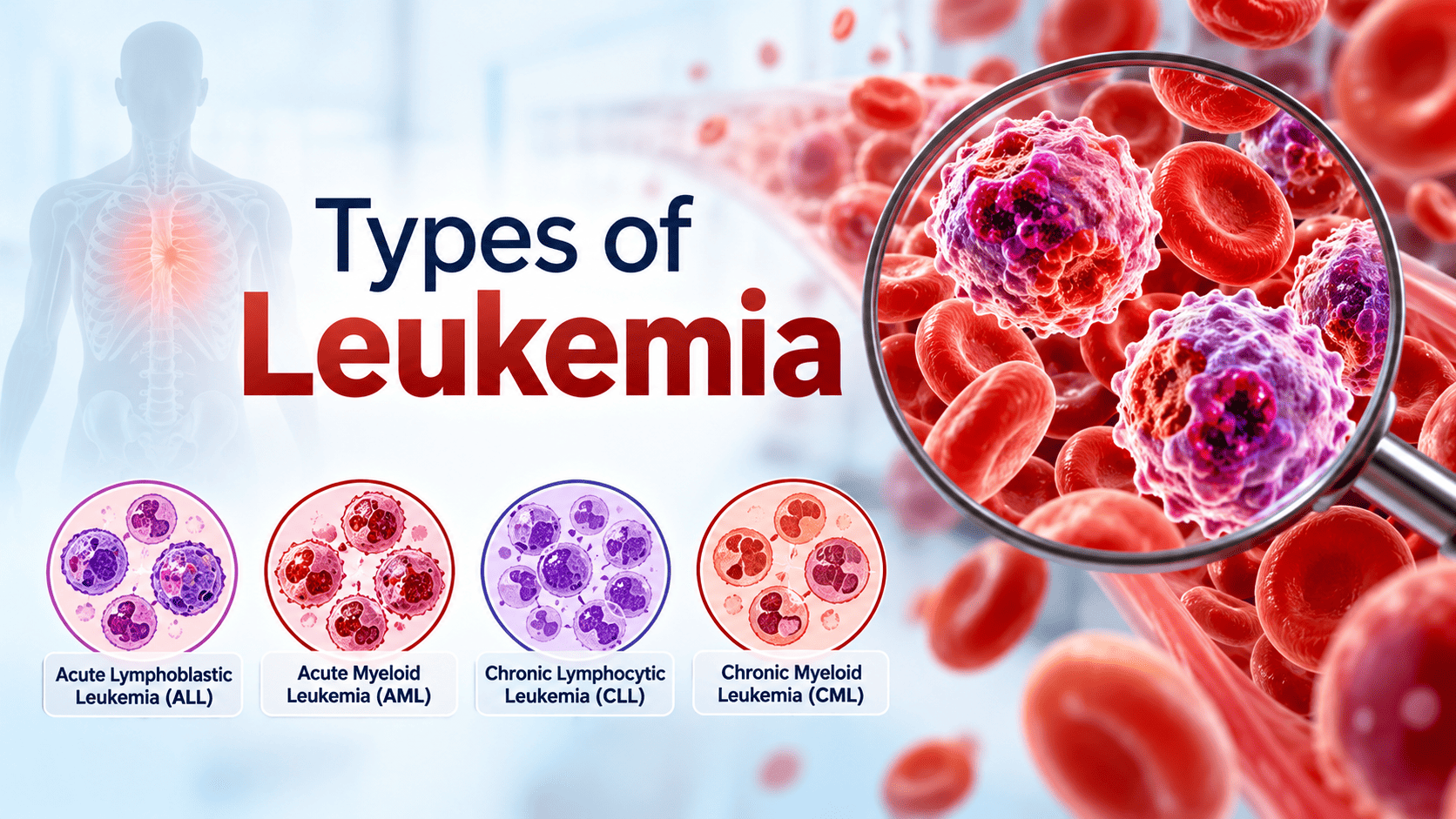 Types of
Leukemia

Acute Lymphoblastic
Leukemia (ALL)

Acute Myeloid
Leukemia (AML)

Chronic Lymphocytic
Leukemia (CLL)

Chronic Myeloid
Leukemia (CML)